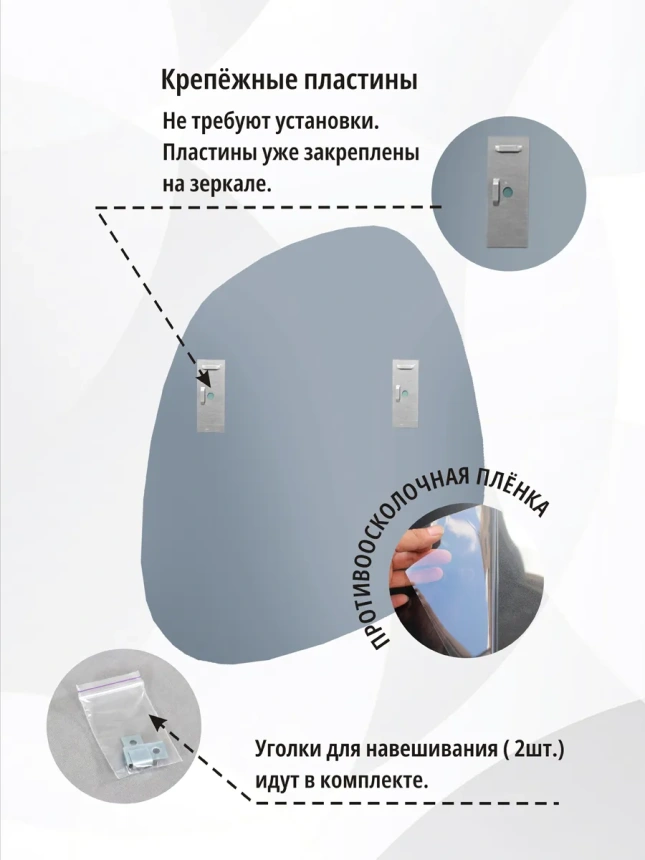 Крепёжные пластины

Не требуют установки. Пластины уже закреплены на зеркале.

ПРОТИВООСКОЛОЧНАЯ ПЛЁНКА

Уголки для навешивания ( 2шт.) идут в комплекте.