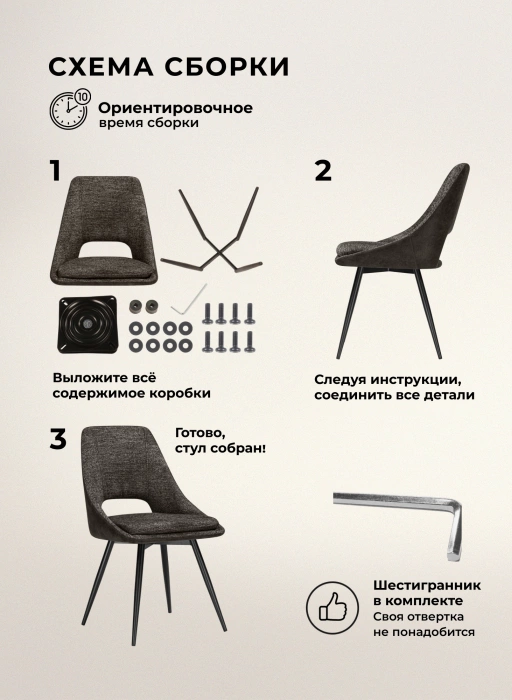 СХЕМА СБОРКИ

10

Ориентировочное время сборки

1

Выложите всё содержимое коробки

2

Следуя инструкции, соединить все детали

3

Готово, стул собран!

Шестигранник в комплекте
Своя отвертка не понадобится