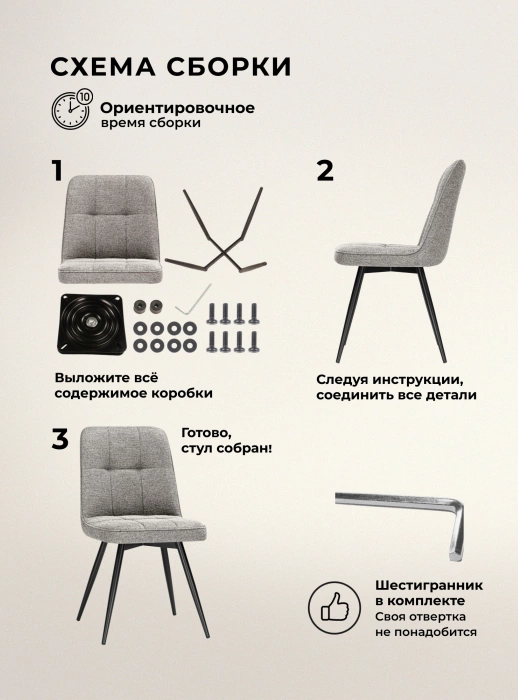 СХЕМА СБОРКИ

10

Ориентировочное время сборки

1

Выложите всё содержимое коробки

2

Следуя инструкции, соединить все детали

3

Готово, стул собран!

Шестигранник в комплекте
Своя отвертка не понадобится