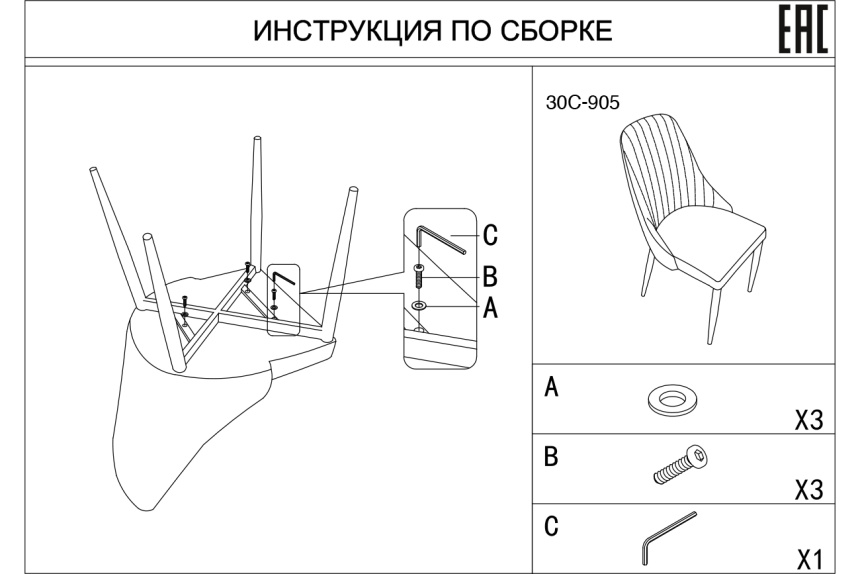 ИНСТРУКЦИЯ ПО СБОРКЕ

EAC

C
B
A

30C-905

A
X3

B
X3

C
X1